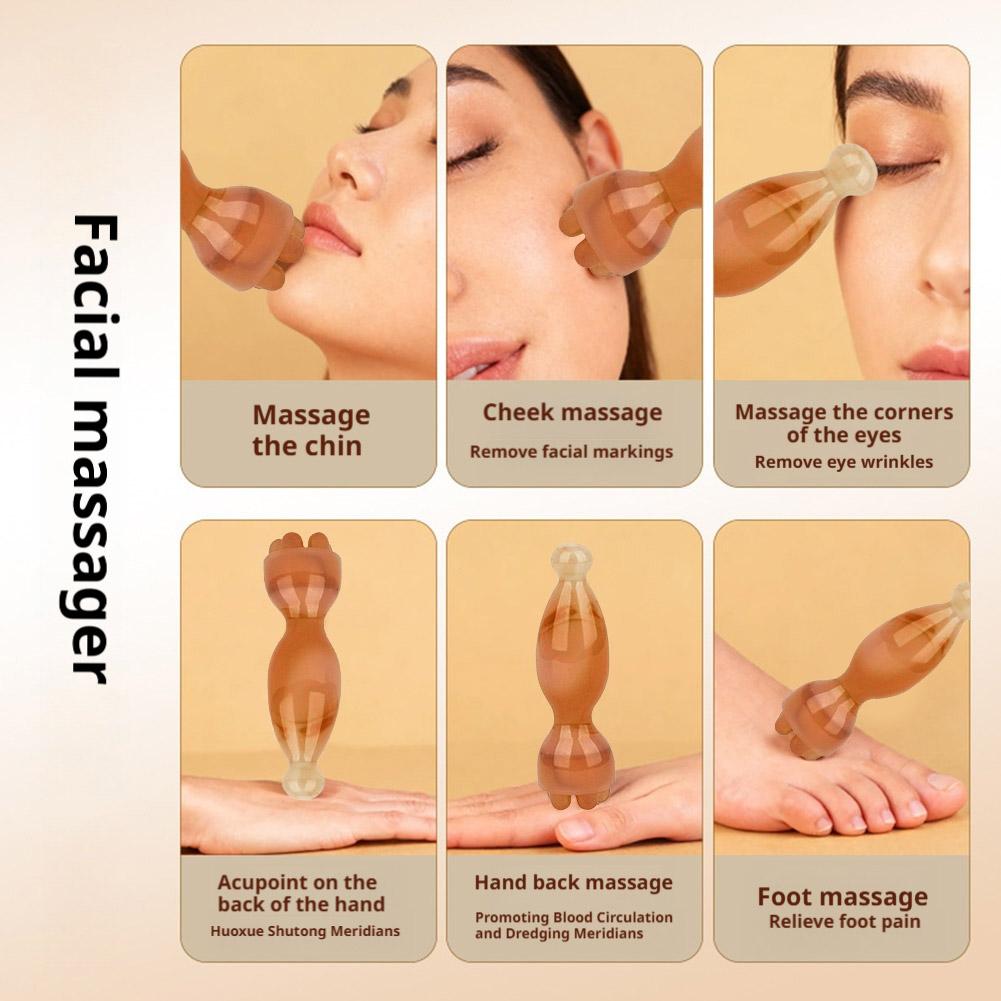 Facial massager

Massage the chin

Cheek massage
Remove facial markings

Massage the corners of the eyes
Remove eye wrinkles

Acupoint on the back of the hand
Huoxue Shutong Meridians

Hand back massage
Promoting Blood Circulation and Dredging Meridians

Foot massage
Relieve foot pain