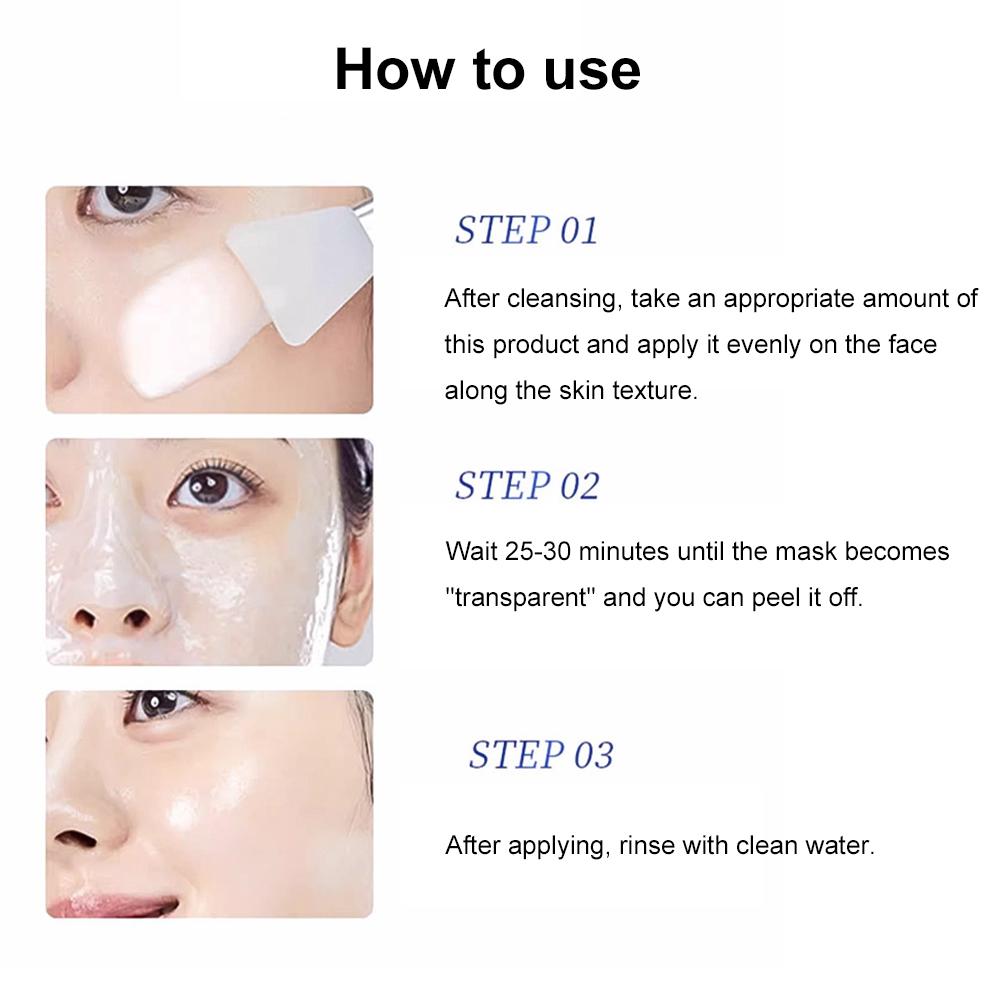 How to use

STEP 01

After cleansing, take an appropriate amount of this product and apply it evenly on the face along the skin texture.

STEP 02

Wait 25-30 minutes until the mask becomes "transparent" and you can peel it off.

STEP 03

After applying, rinse with clean water.