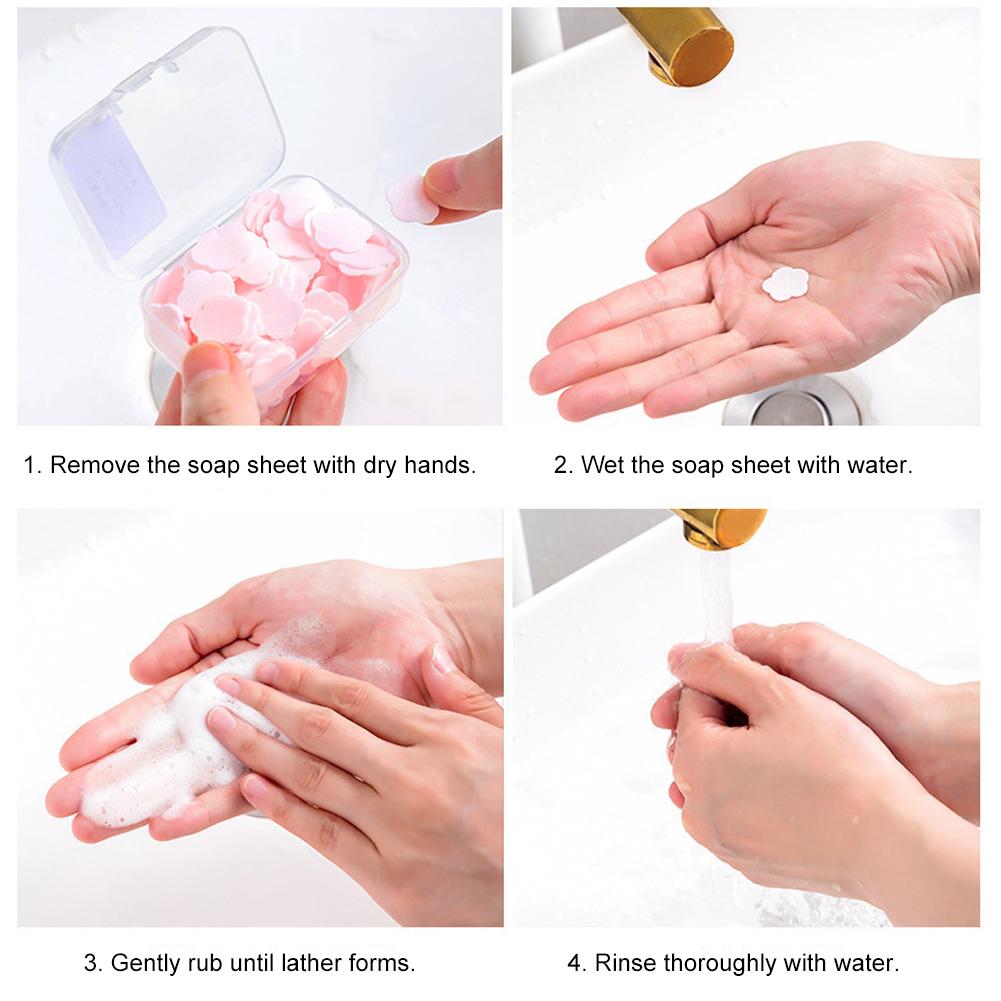 1. Remove the soap sheet with dry hands.

2. Wet the soap sheet with water.

3. Gently rub until lather forms.

4. Rinse thoroughly with water.