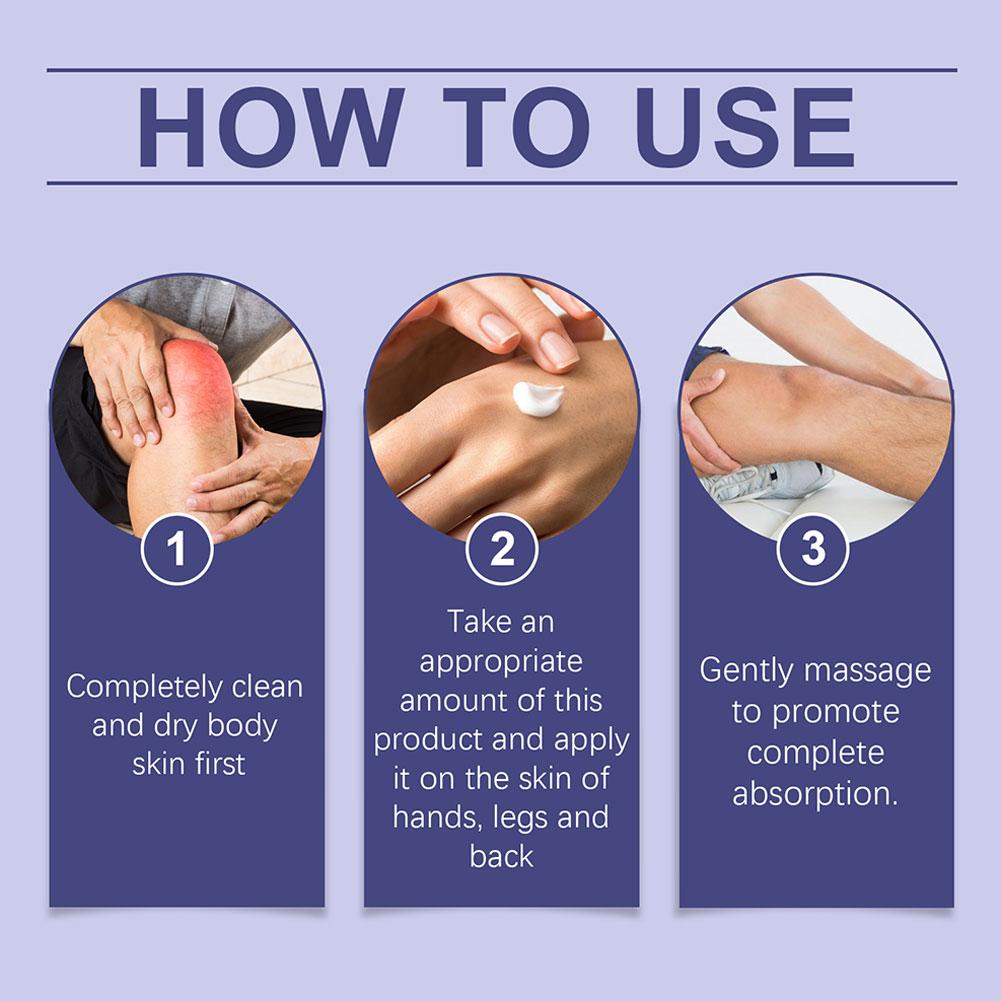 HOW TO USE

1

Completely clean and dry body skin first

2

Take an appropriate amount of this product and apply it on the skin of hands, legs and back

3

Gently massage to promote complete absorption.