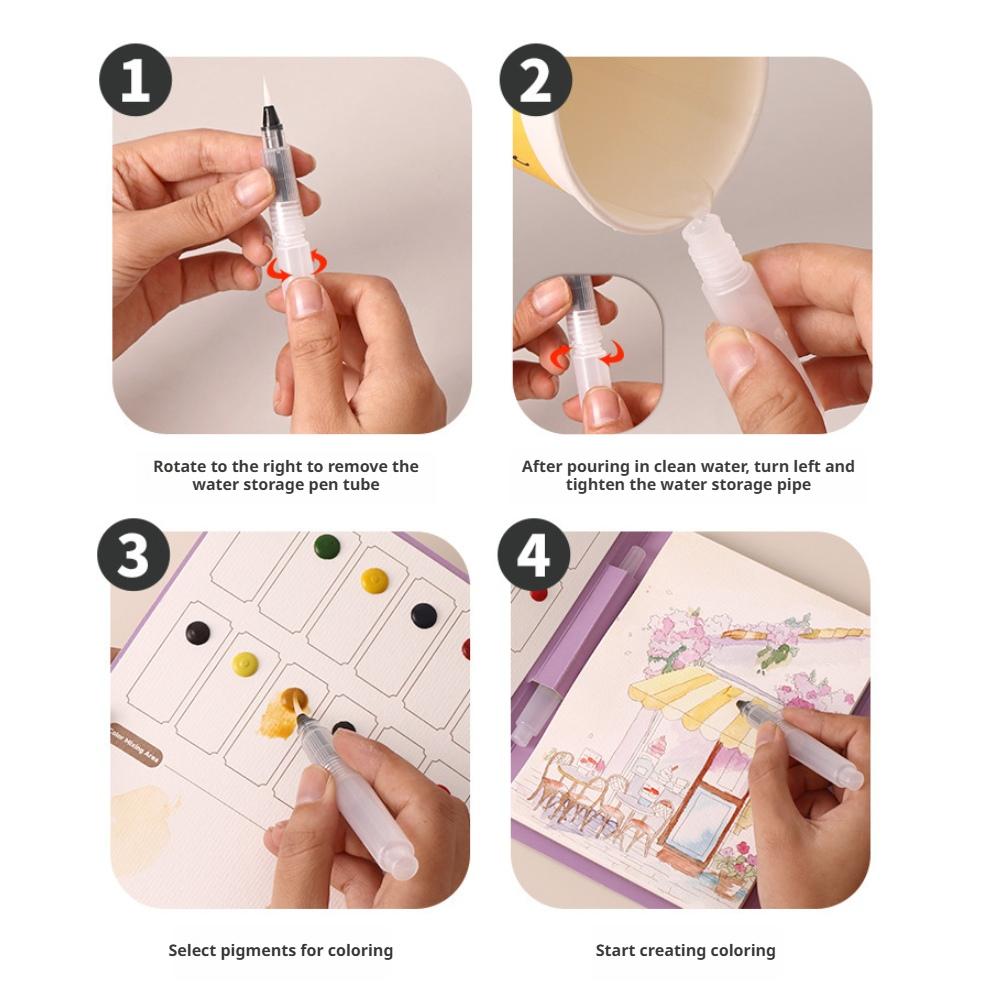 1

Rotate to the right to remove the water storage pen tube

2

After pouring in clean water, turn left and tighten the water storage pipe

3

Color Mixing Area

Select pigments for coloring

4

Start creating coloring