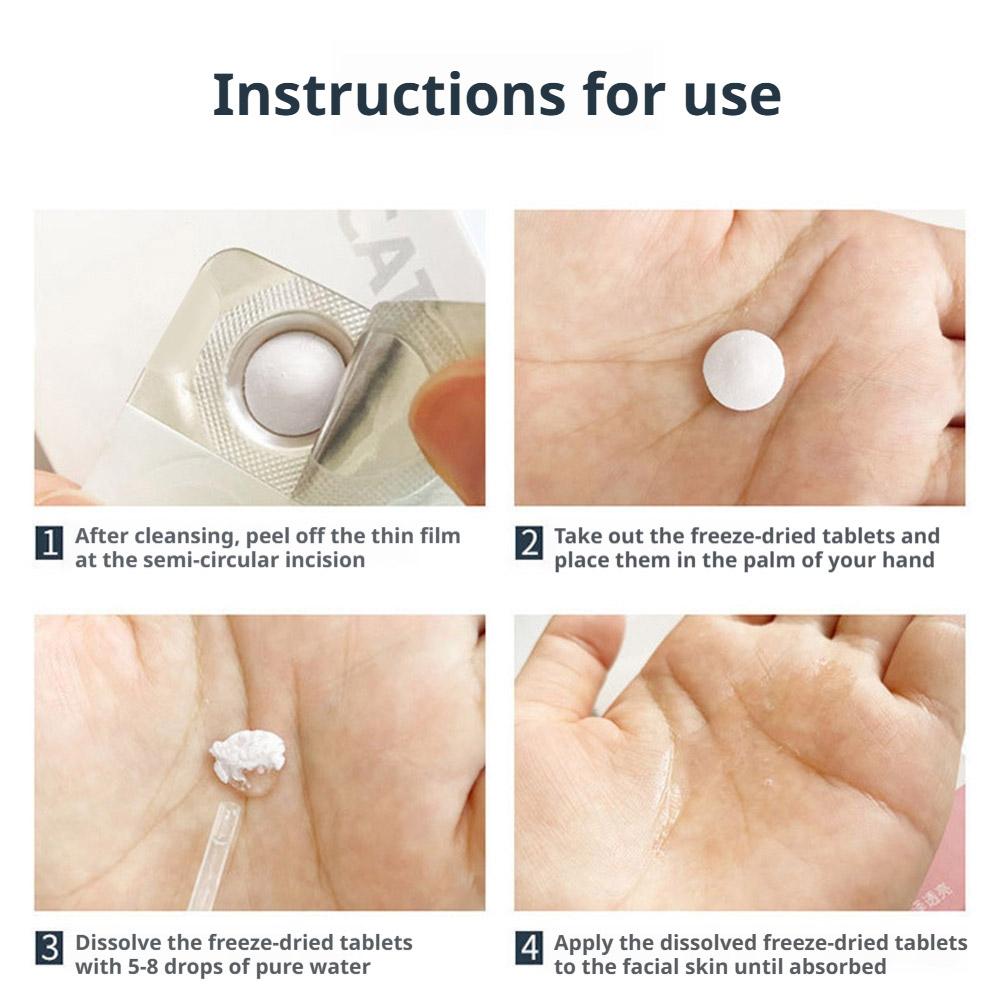 Instructions for use

CAT

1 After cleansing, peel off the thin film at the semi-circular incision

2 Take out the freeze-dried tablets and place them in the palm of your hand

3 Dissolve the freeze-dried tablets with 5-8 drops of pure water

4 Apply the dissolved freeze-dried tablets to the facial skin until absorbed