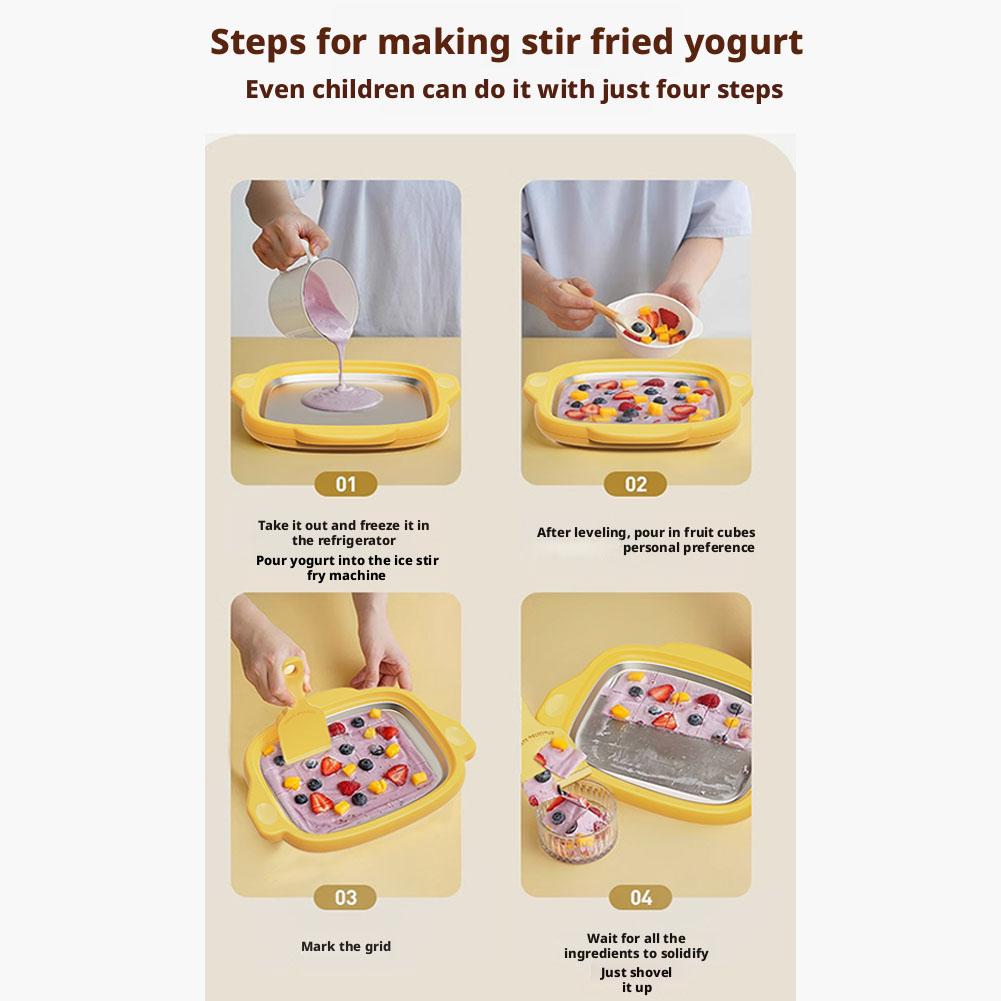 Steps for making stir fried yogurt

Even children can do it with just four steps

01

Take it out and freeze it in the refrigerator

Pour yogurt into the ice stir fry machine

02

After leveling, pour in fruit cubes personal preference

03

Mark the grid

04

Wait for all the ingredients to solidify

Just shovel it up