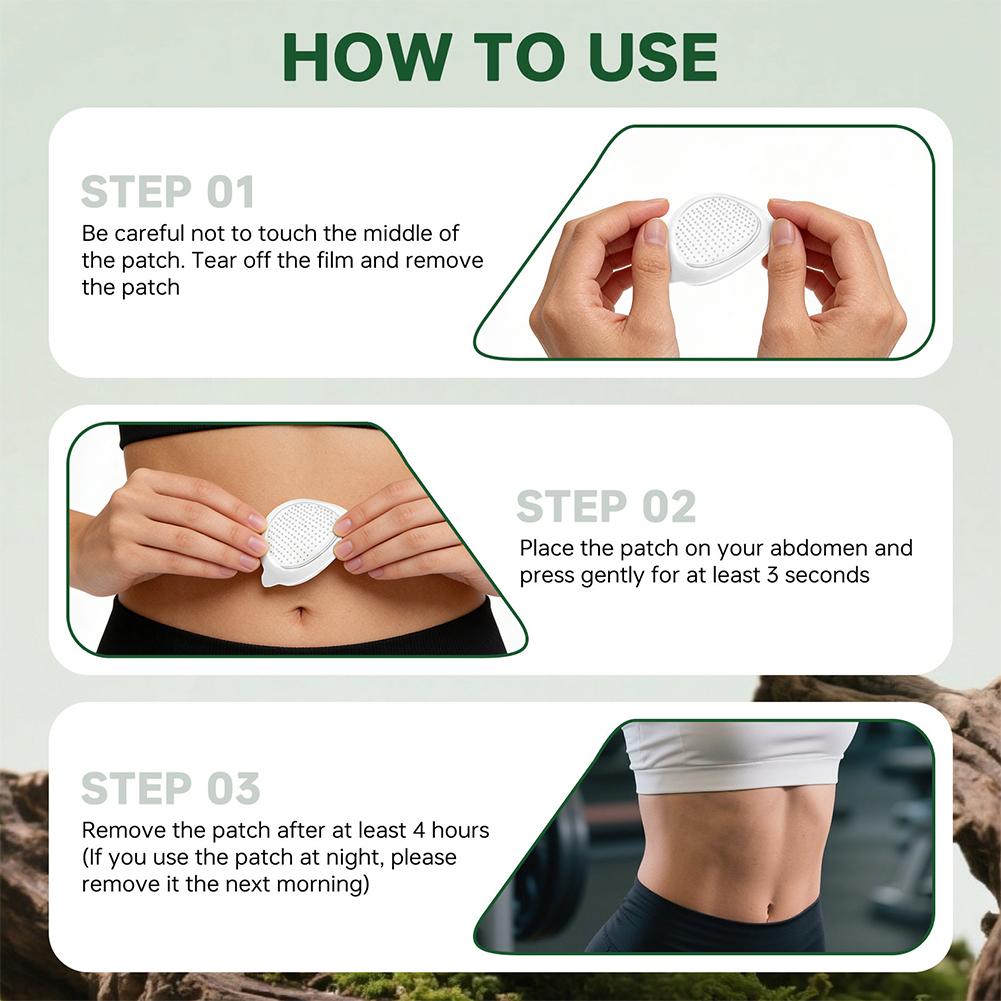 HOW TO USE

STEP 01

Be careful not to touch the middle of the patch. Tear off the film and remove the patch

STEP 02

Place the patch on your abdomen and press gently for at least 3 seconds

STEP 03

Remove the patch after at least 4 hours (If you use the patch at night, please remove it the next morning)