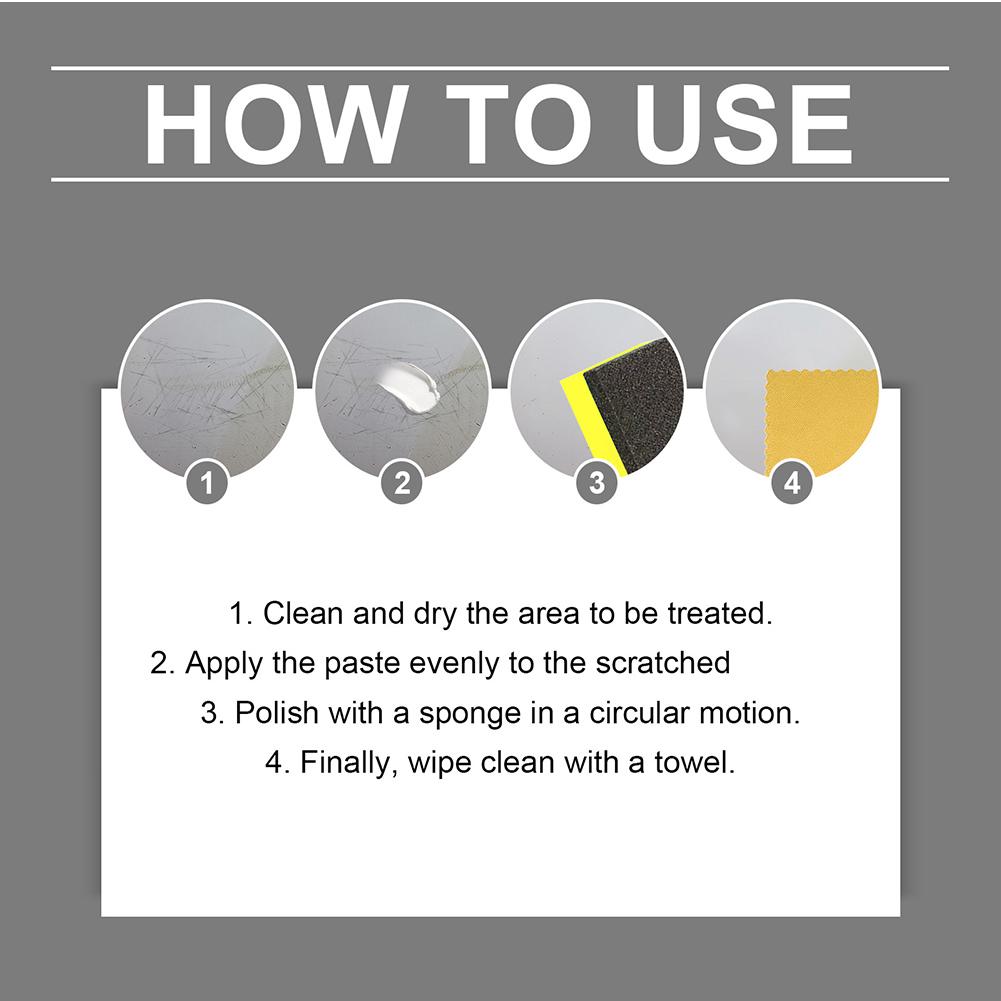 HOW TO USE

1

2

3

4

1. Clean and dry the area to be treated.
2. Apply the paste evenly to the scratched
3. Polish with a sponge in a circular motion.
4. Finally, wipe clean with a towel.