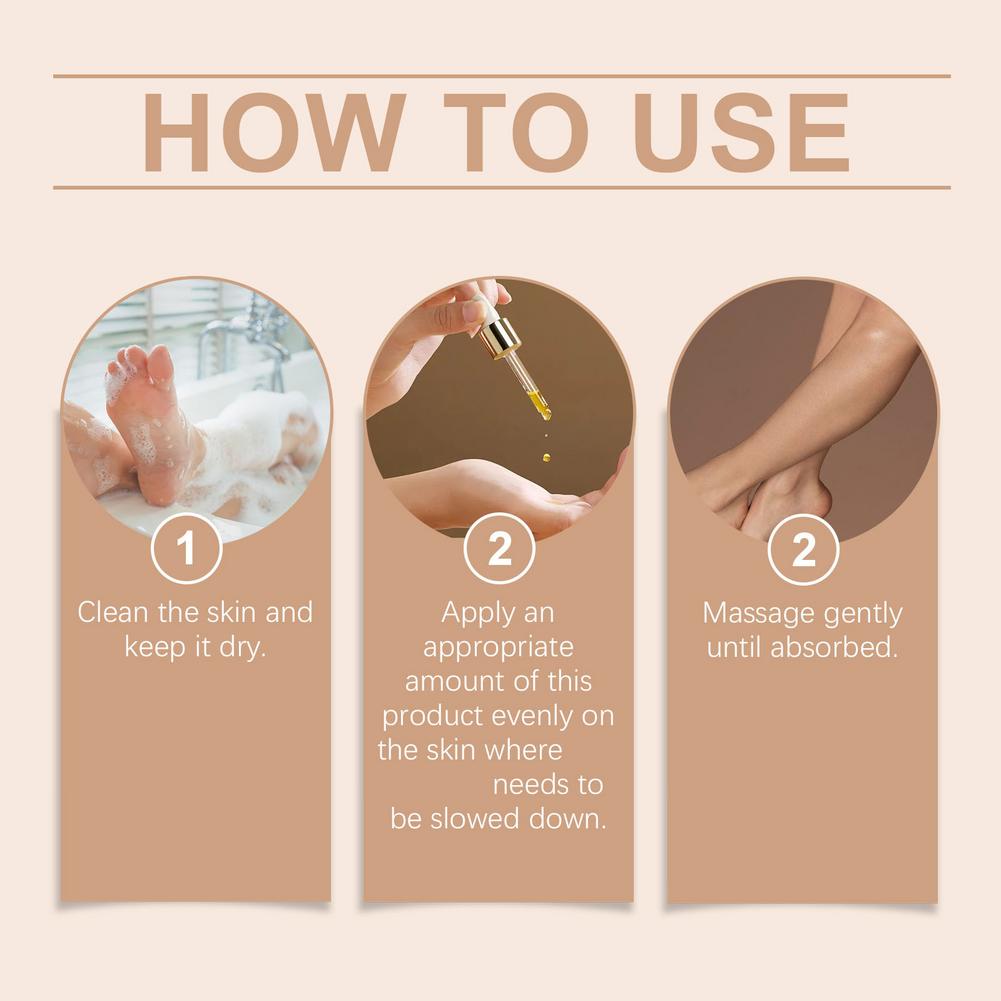 HOW TO USE

1
Clean the skin and keep it dry.

2
Apply an appropriate amount of this product evenly on the skin where needs to be slowed down.

2
Massage gently until absorbed.